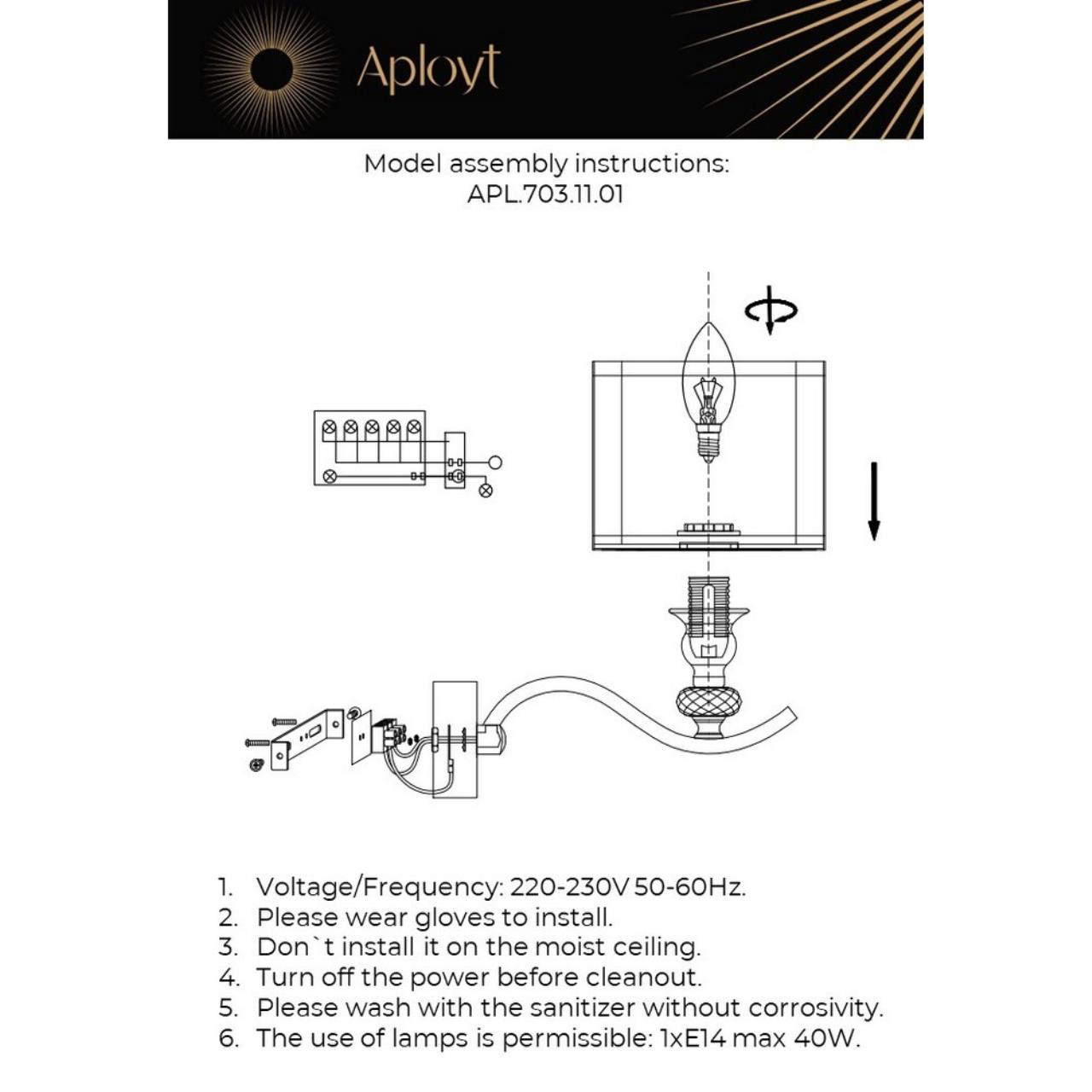 Aployt

Model assembly instructions:
APL.703.11.01

1. Voltage/Frequency: 220-230V 50-60Hz.
2. Please wear gloves to install.
3. Don`t install it on the moist ceiling.
4. Turn off the power before cleanout.
5. Please wash with the sanitizer without corrosivity.
6. The use of lamps is permissible: 1xE14 max 40W.