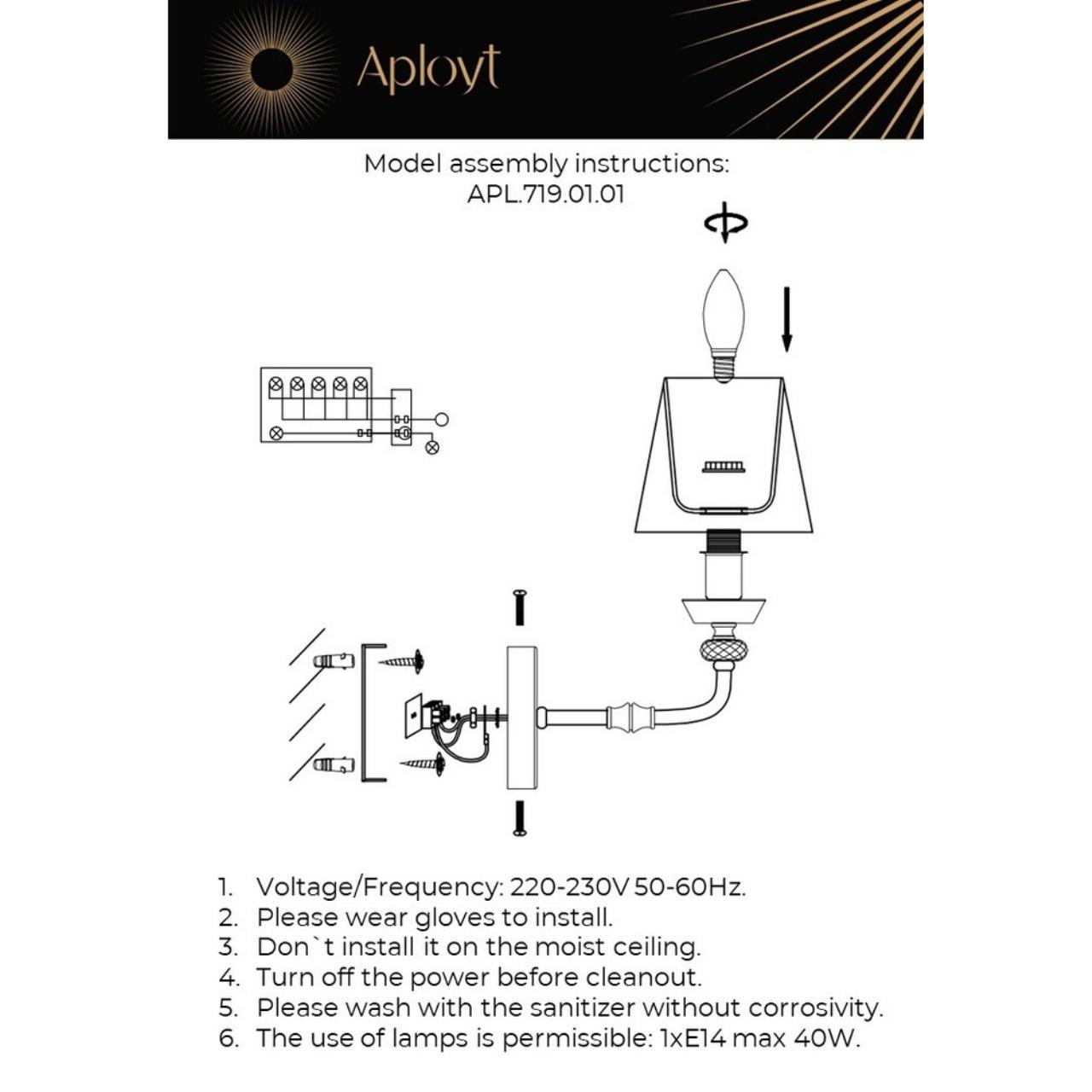 Aployt

Model assembly instructions:
APL.719.01.01

1. Voltage/Frequency: 220-230V 50-60Hz.
2. Please wear gloves to install.
3. Don`t install it on the moist ceiling.
4. Turn off the power before cleanout.
5. Please wash with the sanitizer without corrosivity.
6. The use of lamps is permissible: 1xE14 max 40W.