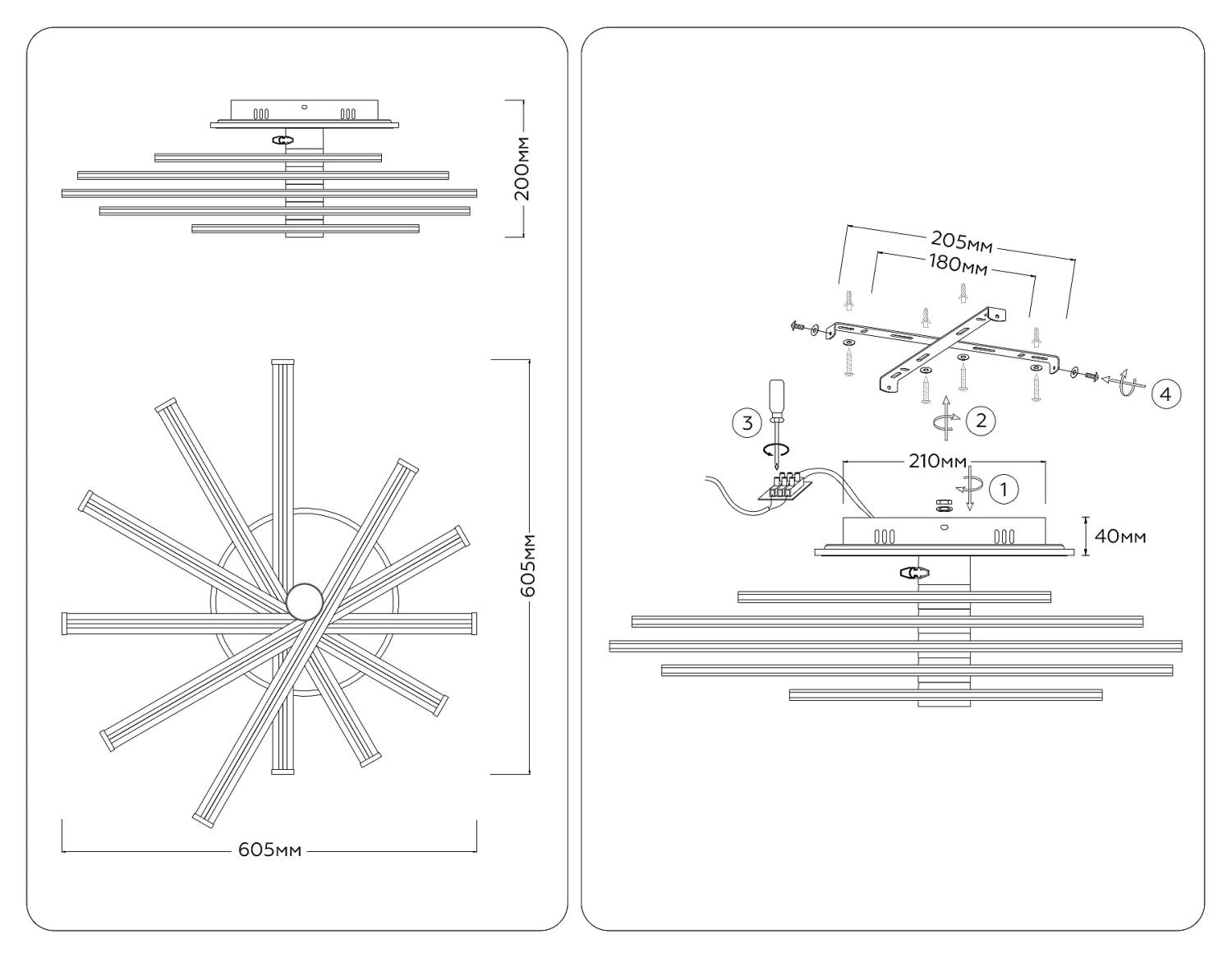 200мм

605мм

605мм

205мм
180мм

4

3

2

210мм

1

40мм