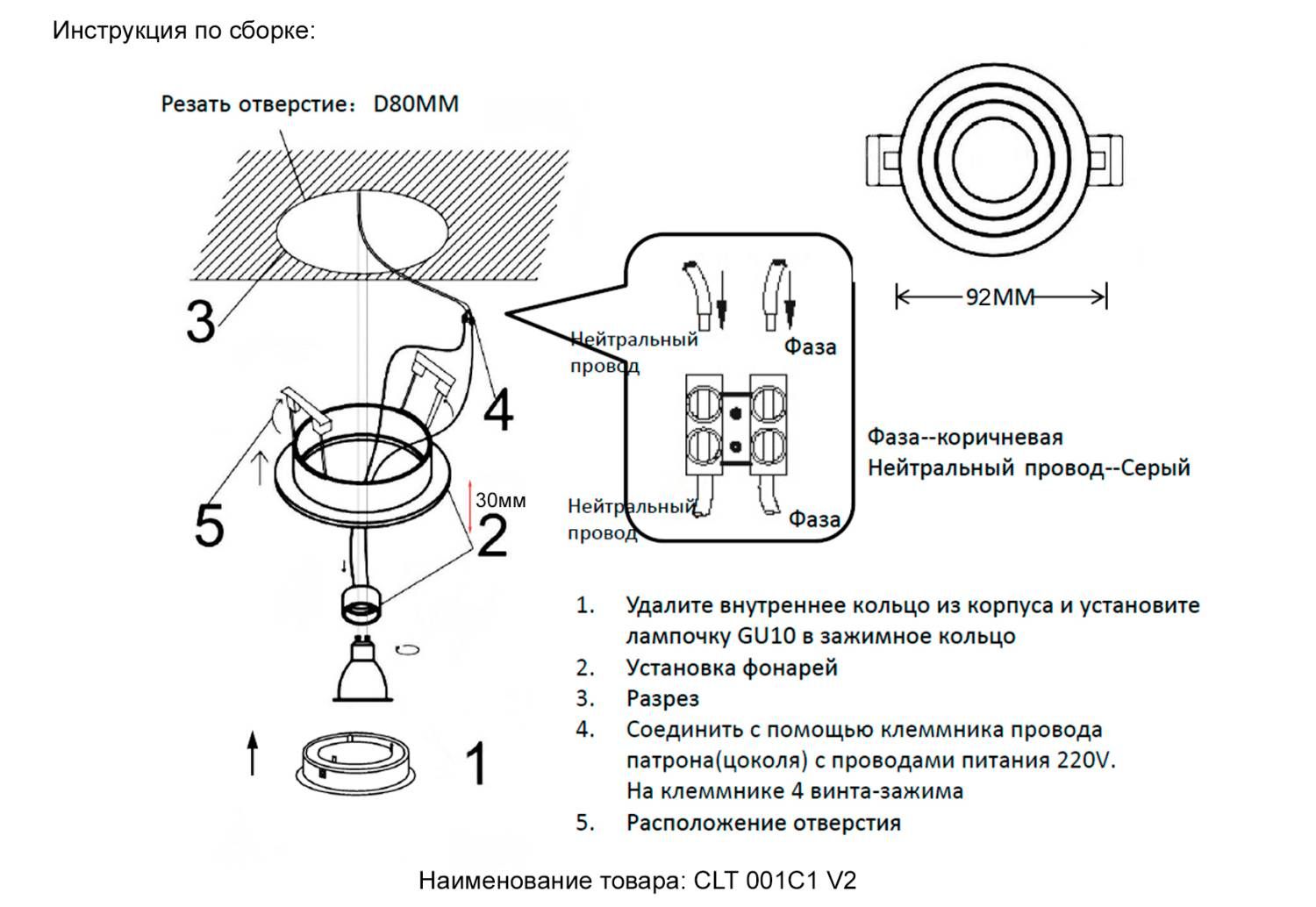 Инструкция по сборке:

Резать отверстие: D80MM

3

4

5

30мм

2

1

Нейтральный провод

Фаза

Нейтральный провод

Фаза

92MM

Фаза--коричневая
Нейтральный провод--Серый

1. Удалите внутреннее кольцо из корпуса и установите лампочку GU10 в зажимное кольцо
2. Установка фонарей
3. Разрез
4. Соединить с помощью клеммника провода патрона(цоколя) с проводами питания 220V. На клеммнике 4 винта-зажима
5. Расположение отверстия

Наименование товара: CLT 001C1 V2