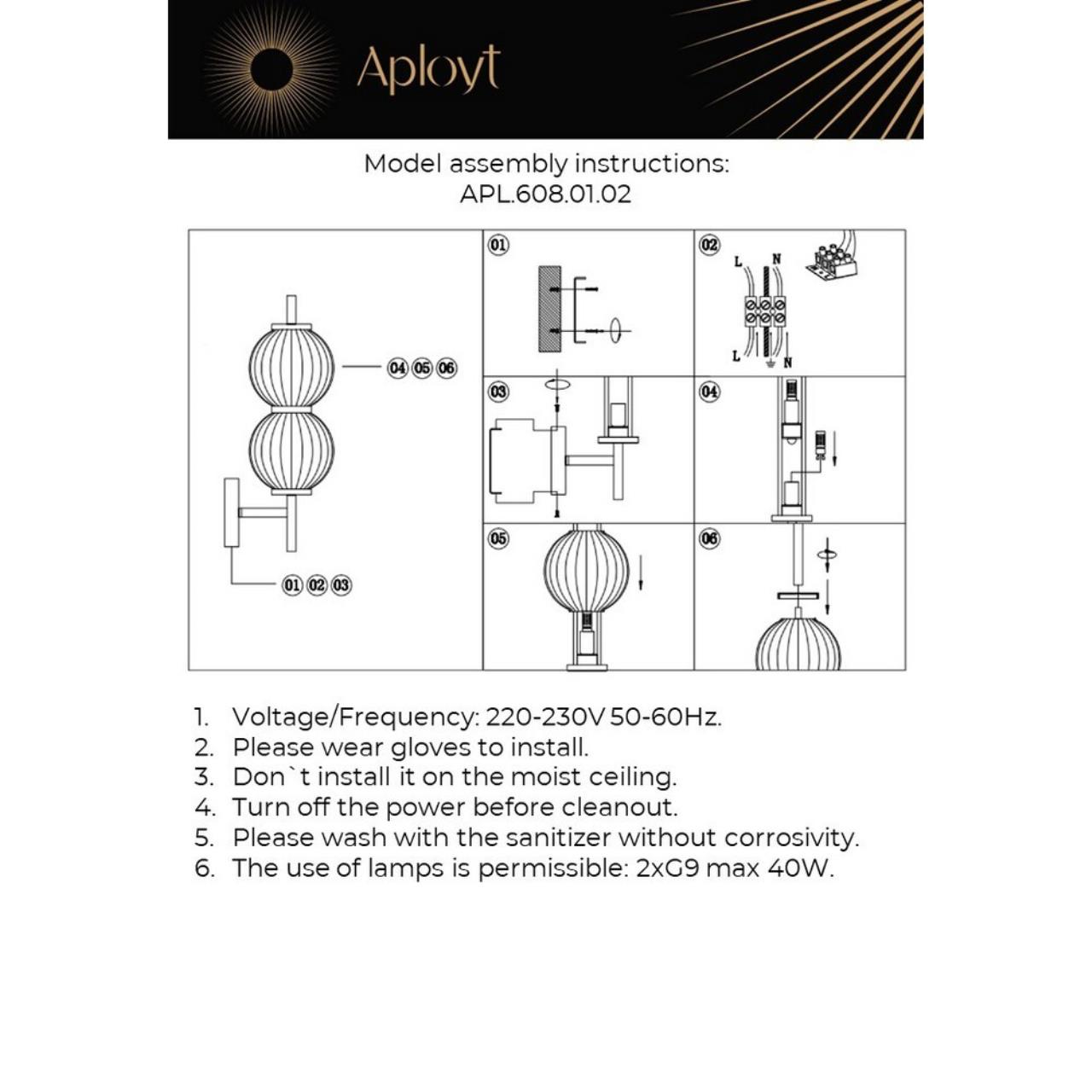 Aployt

Model assembly instructions:
APL.608.01.02

04 05 06

01 02 03

01

02
L N
L N

03

04

05

06

1. Voltage/Frequency: 220-230V 50-60Hz.
2. Please wear gloves to install.
3. Don`t install it on the moist ceiling.
4. Turn off the power before cleanout.
5. Please wash with the sanitizer without corrosivity.
6. The use of lamps is permissible: 2xG9 max 40W.