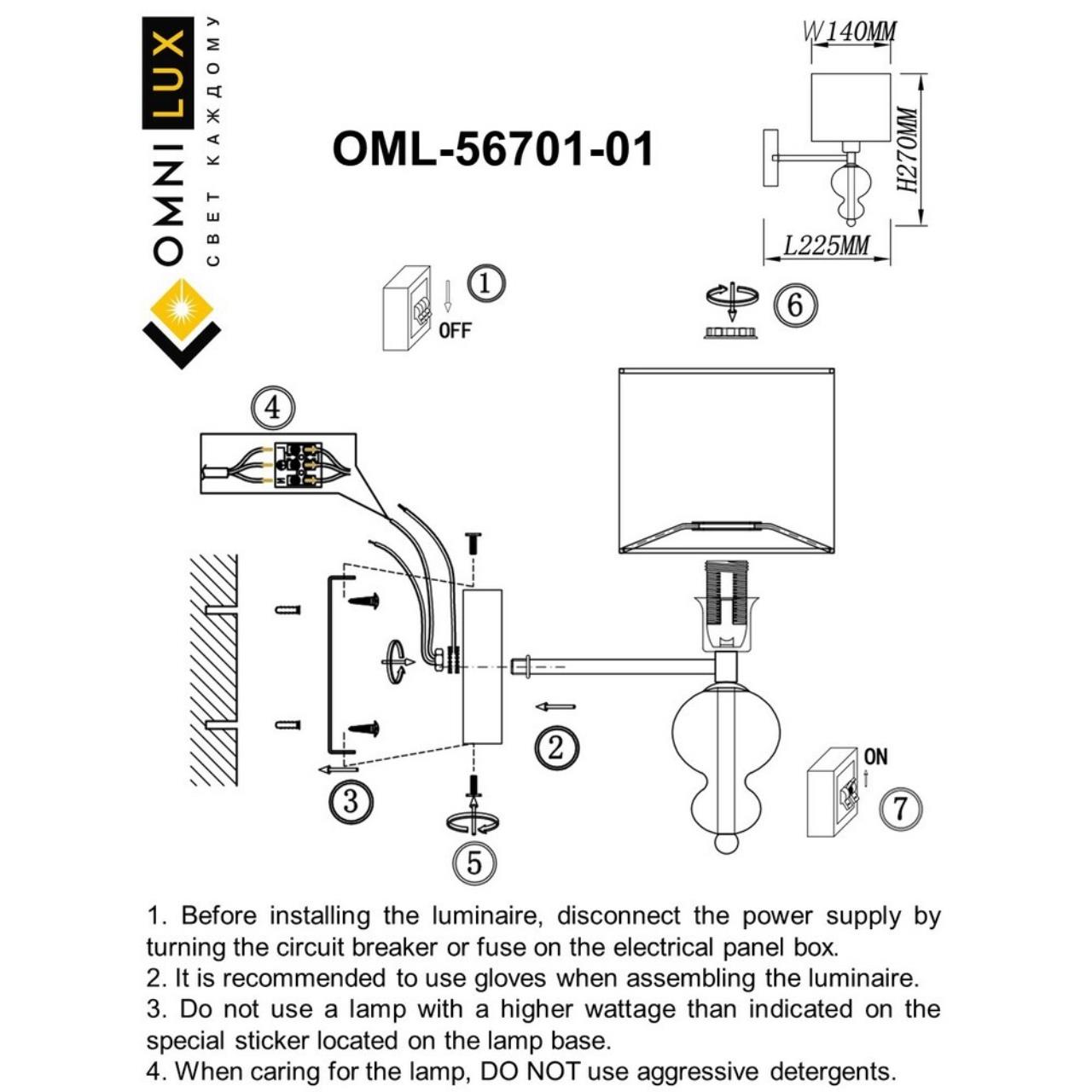 OMNILUX
СВЕТ КАЖДОМУ

OML-56701-01

W140MM
H270MM
L225MM

1
OFF

6

4

2

3

5

ON
7

1. Before installing the luminaire, disconnect the power supply by turning the circuit breaker or fuse on the electrical panel box.
2. It is recommended to use gloves when assembling the luminaire.
3. Do not use a lamp with a higher wattage than indicated on the special sticker located on the lamp base.
4. When caring for the lamp, DO NOT use aggressive detergents.