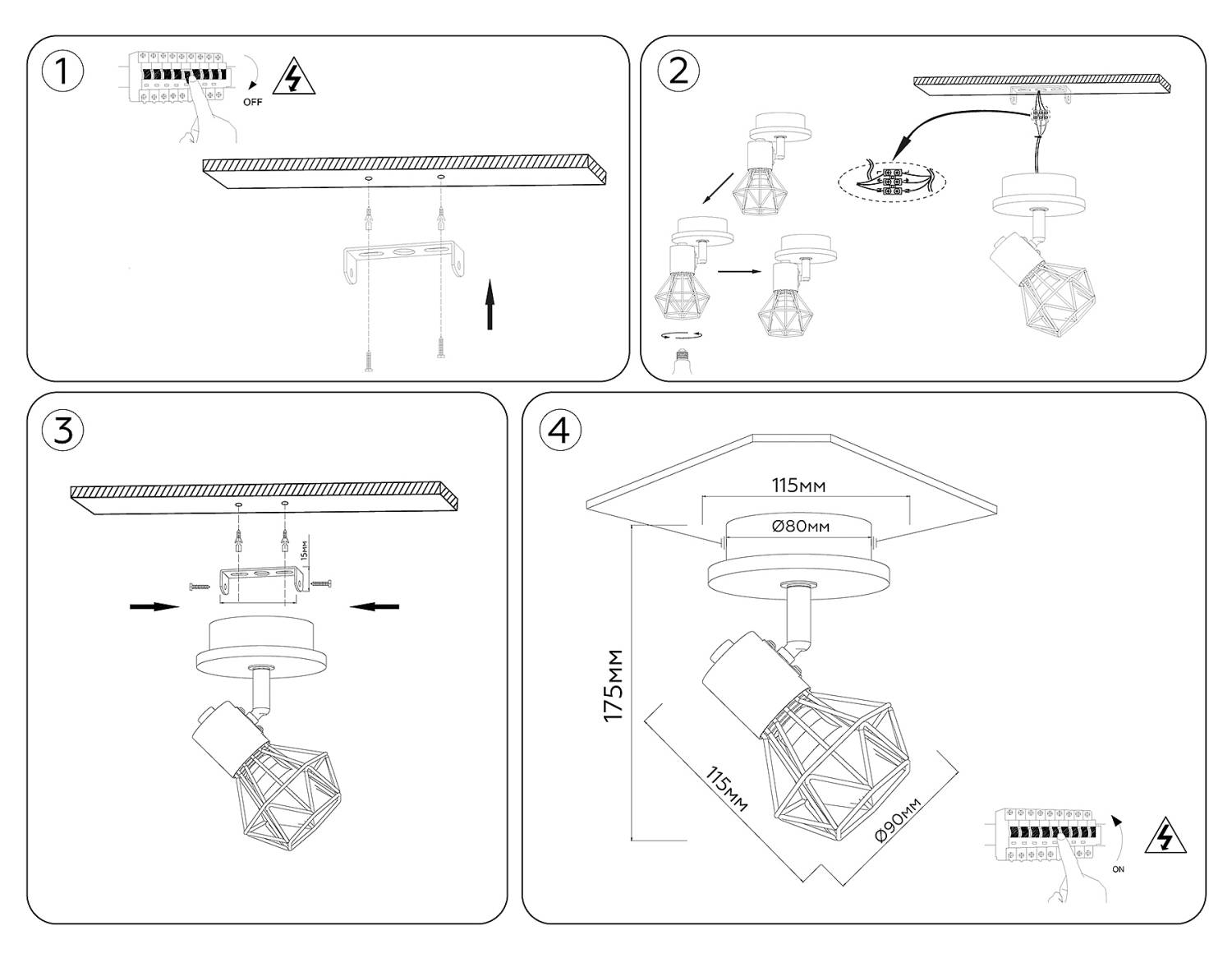 1

OFF

2

3

15мм

4

115мм

Ø80мм

175мм

115мм

Ø90мм

ON