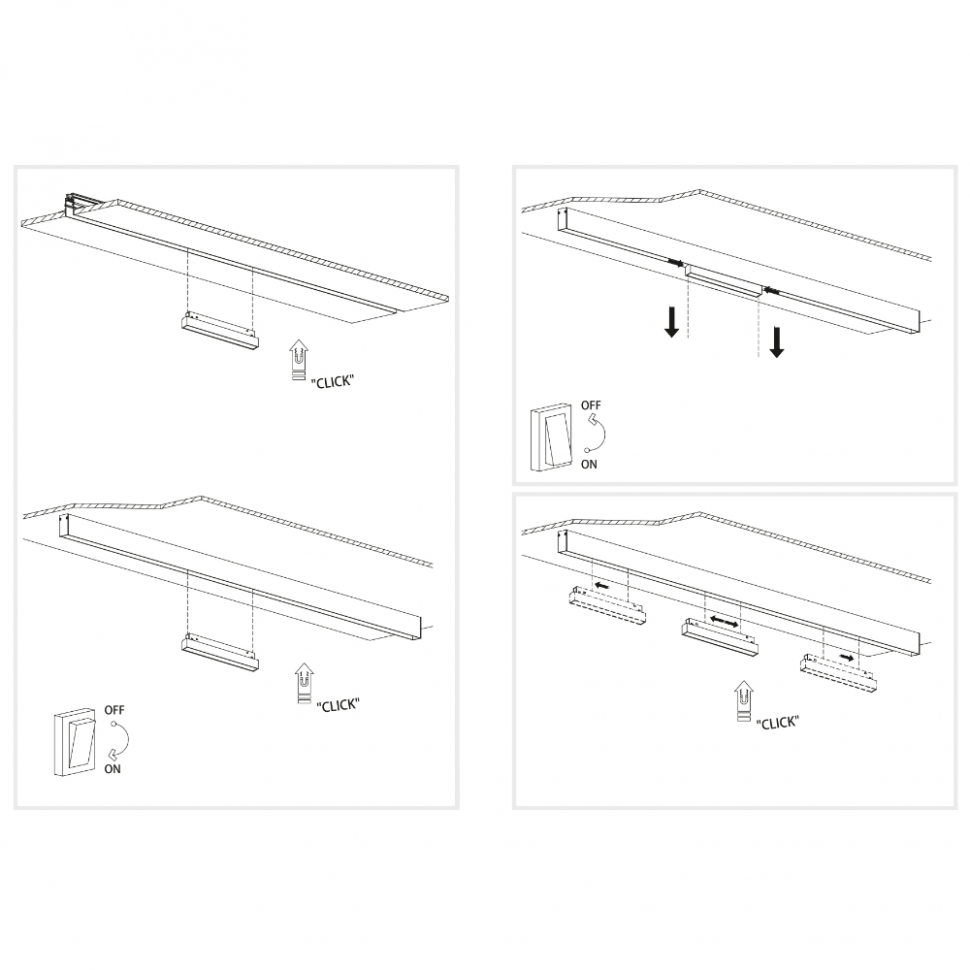 "CLICK"

"CLICK"

OFF
ON

OFF
ON

"CLICK"