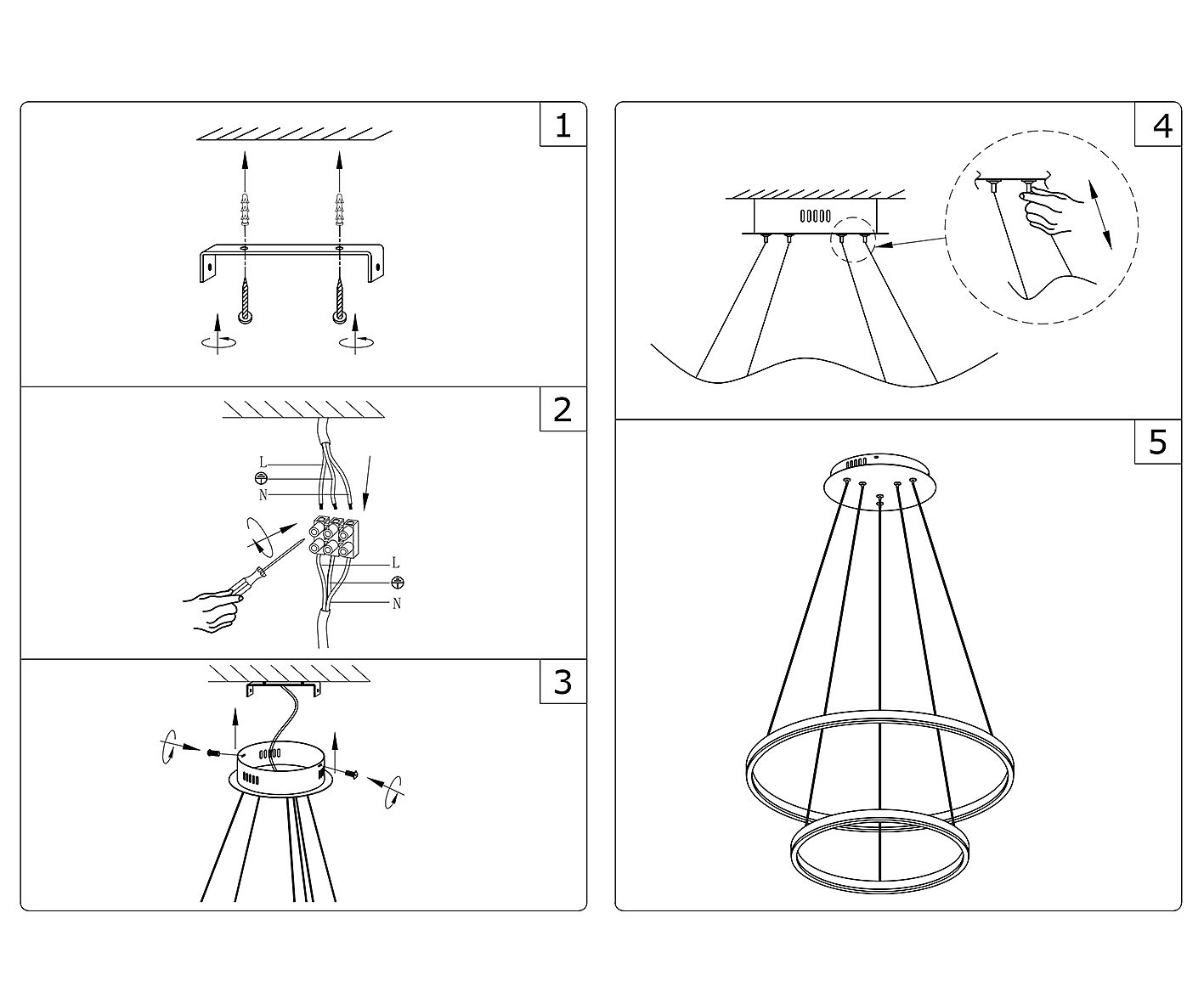 1

2

L

N

L

N

3

4

5