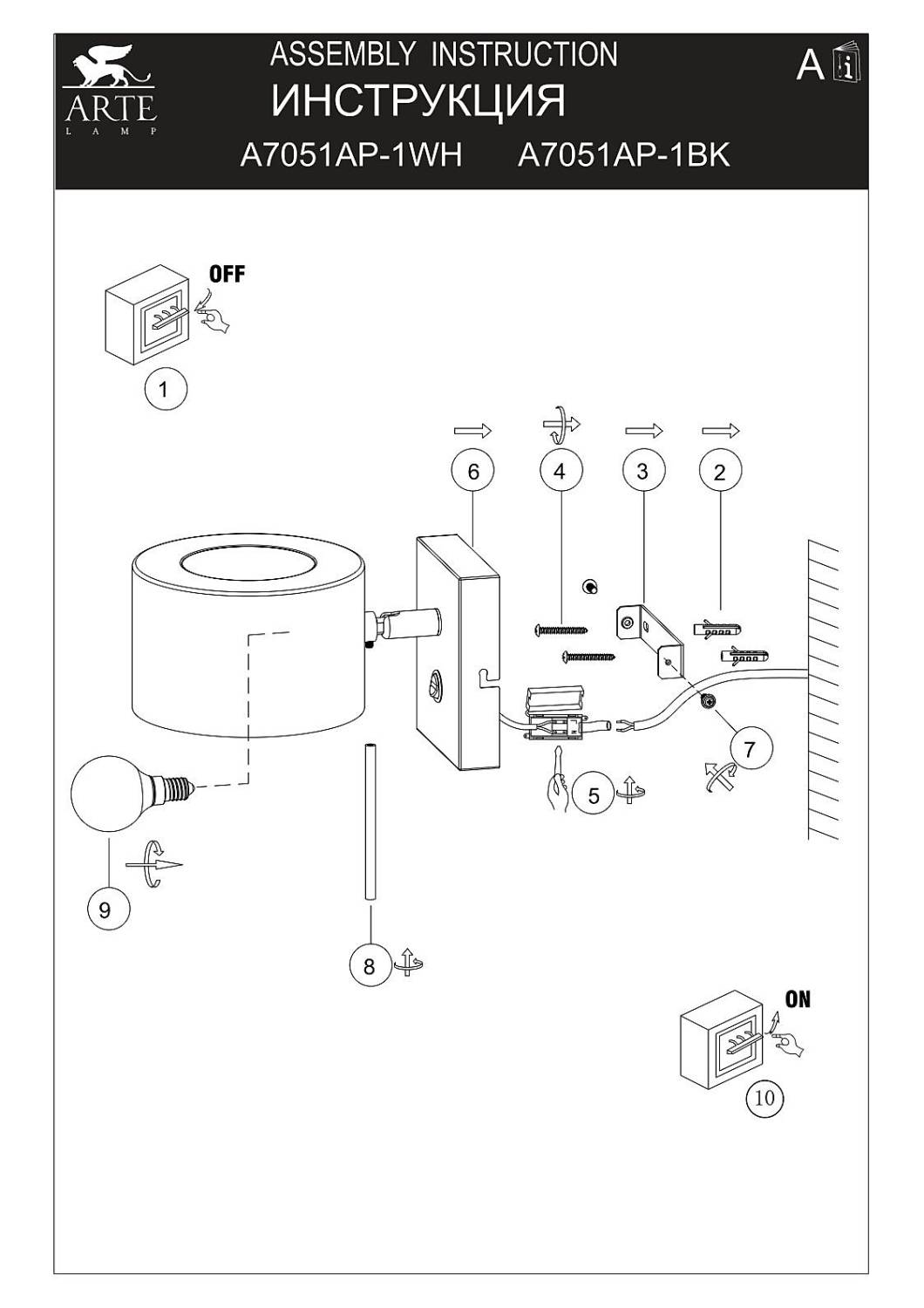 ARTE
LAMP

ASSEMBLY INSTRUCTION
ИНСТРУКЦИЯ
A7051AP-1WH A7051AP-1BK

A i

OFF

1

6
4
3
2

7

5

9

8

ON

10