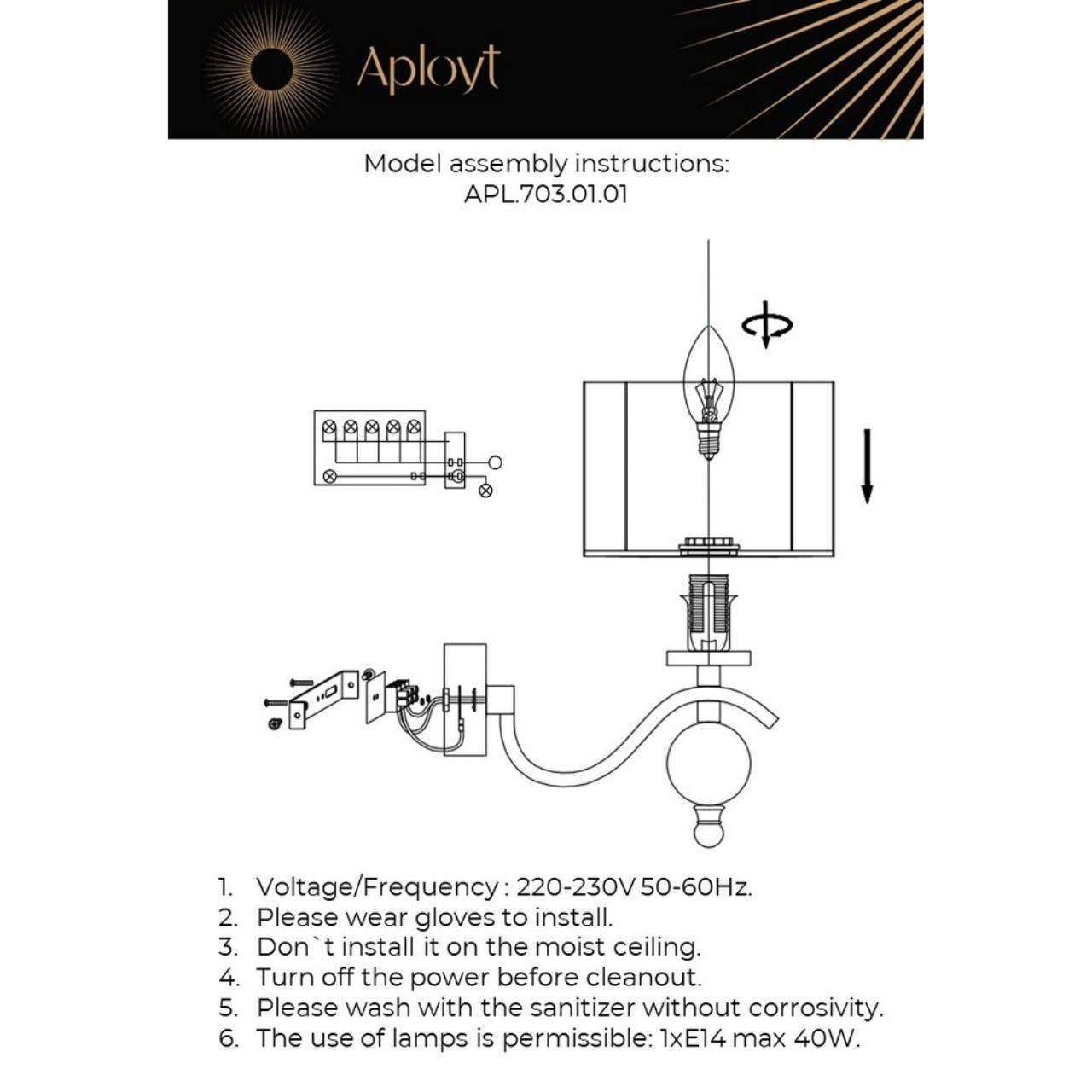 Aployt

Model assembly instructions:
APL.703.01.01

1. Voltage/Frequency : 220-230V 50-60Hz.
2. Please wear gloves to install.
3. Don`t install it on the moist ceiling.
4. Turn off the power before cleanout.
5. Please wash with the sanitizer without corrosivity.
6. The use of lamps is permissible: 1xE14 max 40W.